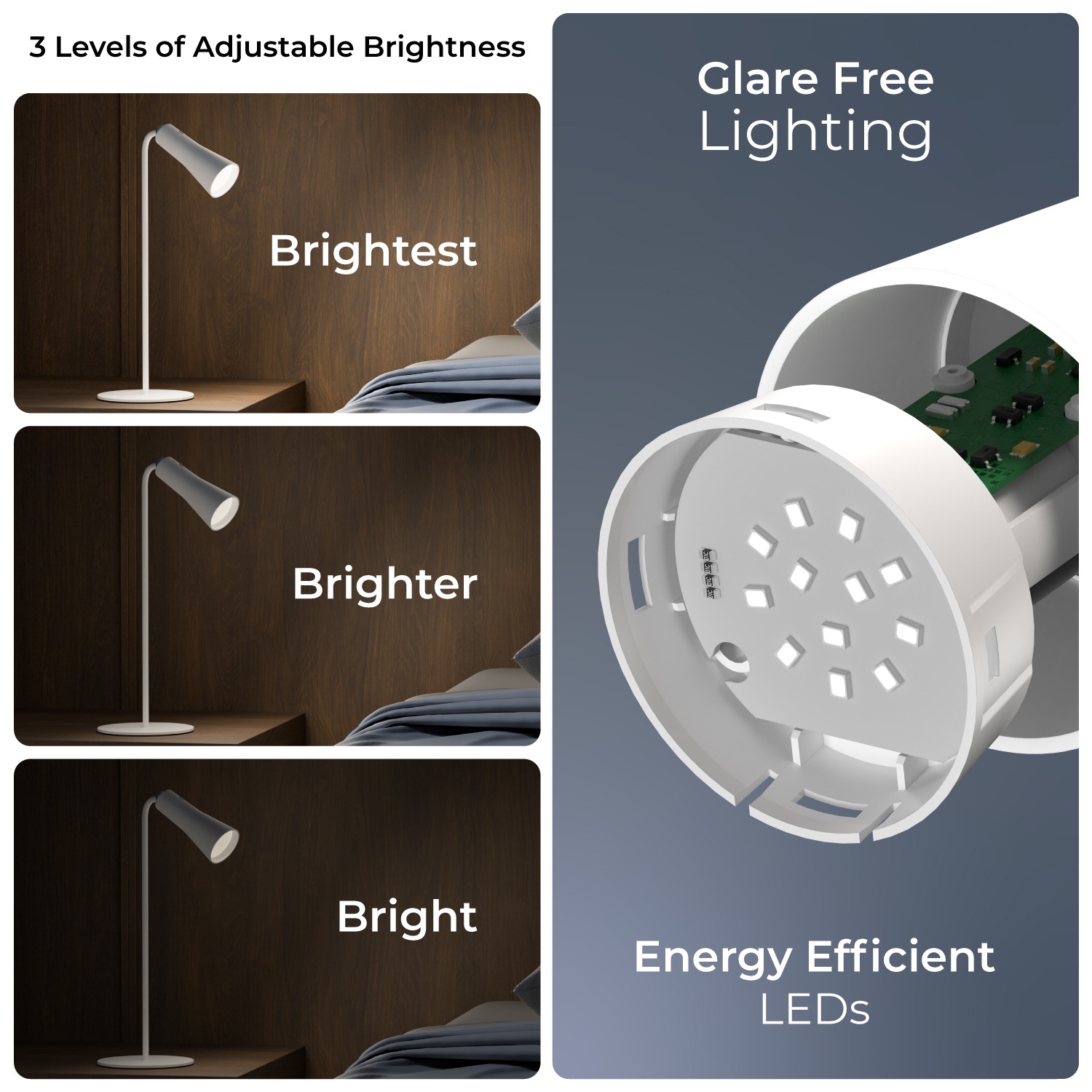 3 Levels of Adjustable Brightness

Brightest

Brighter

Bright

Glare Free
Lighting

Energy Efficient
LEDs